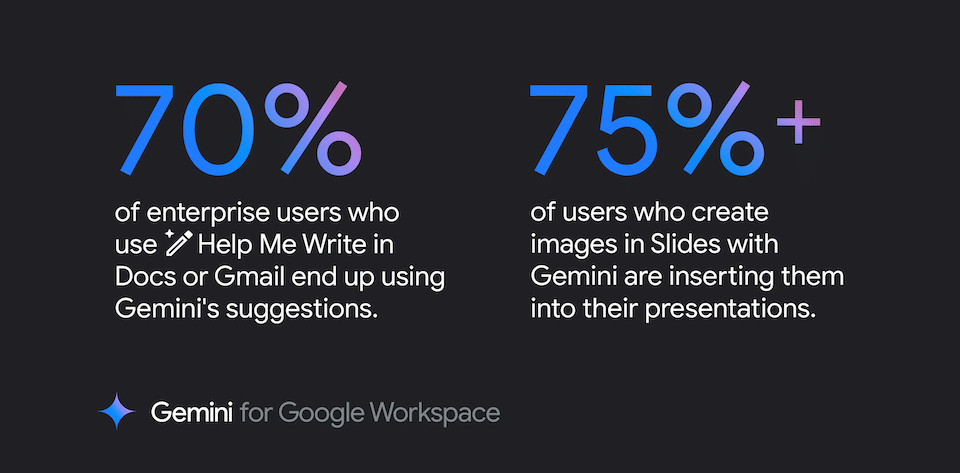 70%

of enterprise users who use Help Me Write in Docs or Gmail end up using Gemini's suggestions.

75%+

of users who create images in Slides with Gemini are inserting them into their presentations.

Gemini for Google Workspace